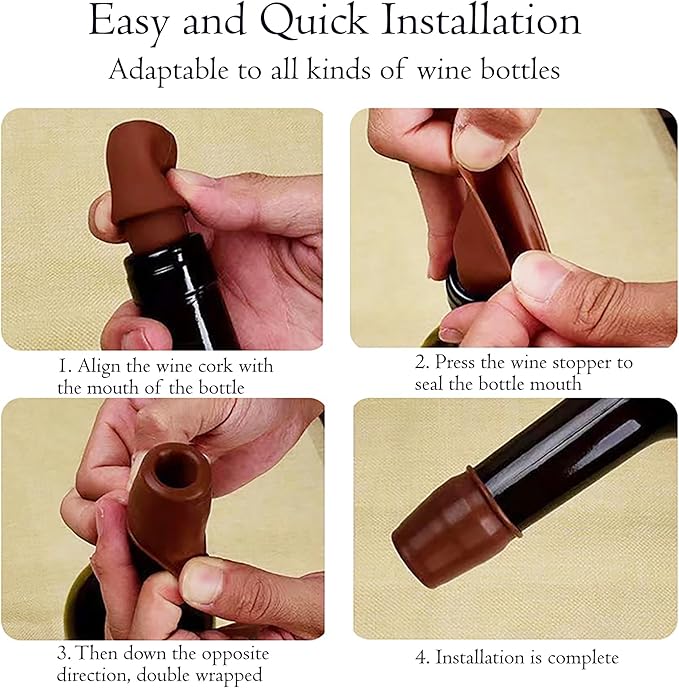 Easy and Quick Installation

Adaptable to all kinds of wine bottles

1. Align the wine cork with the mouth of the bottle

2. Press the wine stopper to seal the bottle mouth

3. Then down the opposite direction, double wrapped

4. Installation is complete