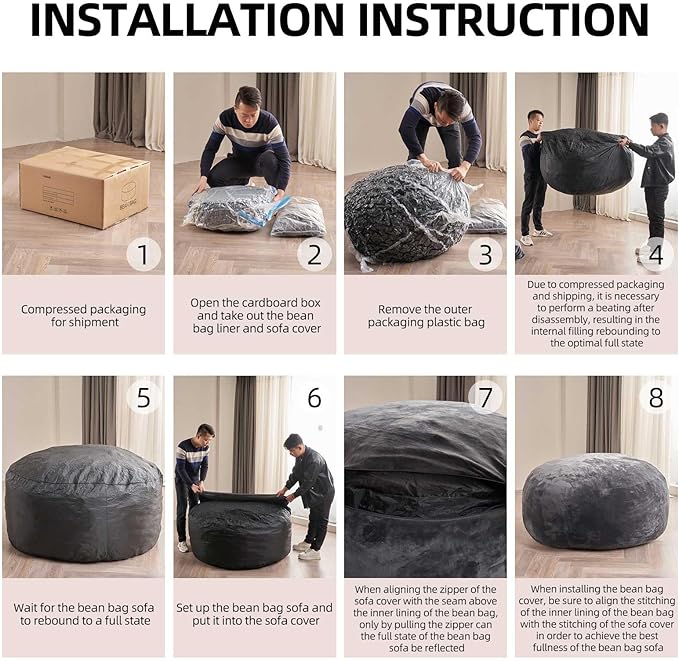 INSTALLATION INSTRUCTION

BEAN BAG

1

Compressed packaging for shipment

2

Open the cardboard box and take out the bean bag liner and sofa cover

3

Remove the outer packaging plastic bag

4

Due to compressed packaging and shipping, it is necessary to perform a beating after disassembly, resulting in the internal filling rebounding to the optimal full state

5

Wait for the bean bag sofa to rebound to a full state

6

Set up the bean bag sofa and put it into the sofa cover

7

When aligning the zipper of the sofa cover with the seam above the inner lining of the bean bag, only by pulling the zipper can the full state of the bean bag sofa be reflected

8

When installing the bean bag cover, be sure to align the stitching of the inner lining of the bean bag with the stitching of the sofa cover in order to achieve the best fullness of the bean bag sofa