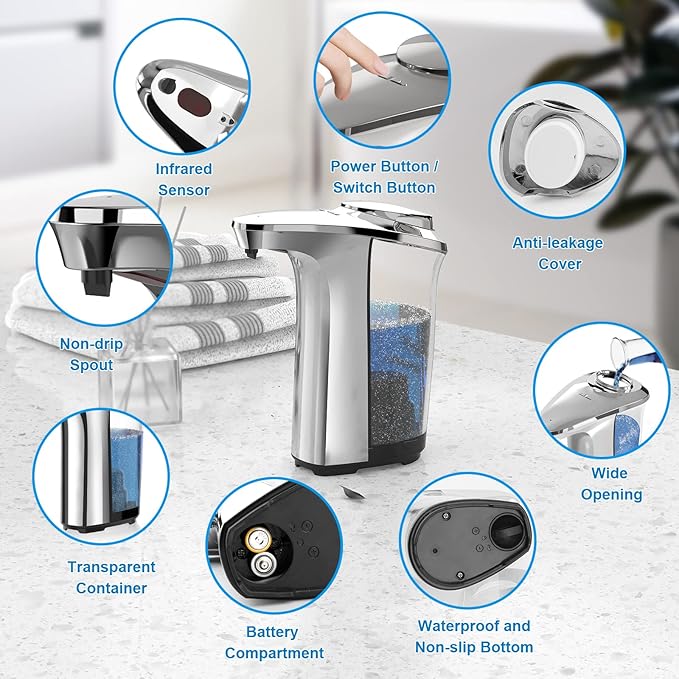 Infrared Sensor

Power Button / Switch Button

Anti-leakage Cover

Non-drip Spout

Wide Opening

Transparent Container

Battery Compartment

Waterproof and Non-slip Bottom